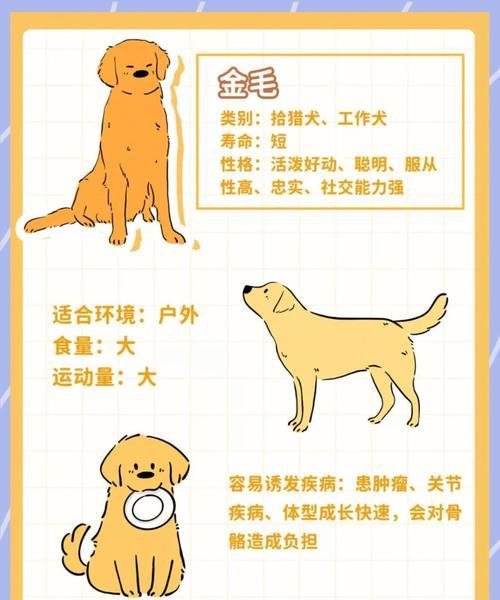 金毛

类别：拾猎犬、工作犬
寿命：短
性格：活泼好动、聪明、服从性高、忠实、社交能力强

适合环境：户外
食量：大
运动量：大

容易诱发疾病：患肿瘤、关节疾病、体型成长快速，会对骨骼造成负担