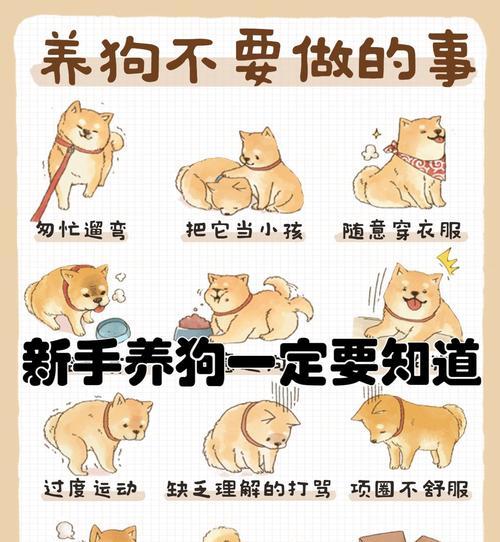 养狗不要做的事

匆忙遛弯

把它当小孩

随意穿衣服

新手养狗一定要知道

过度运动

缺乏理解的打骂

项圈不舒服