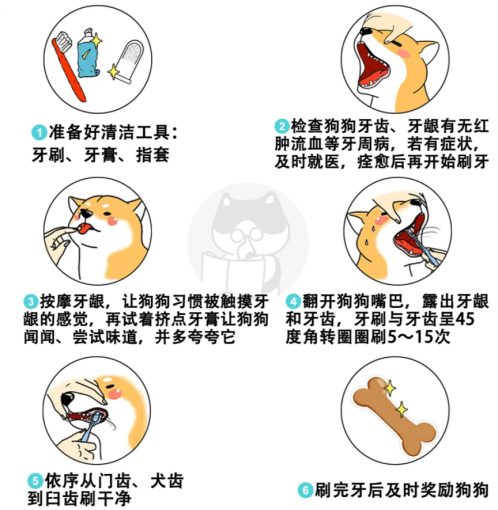 1 准备好清洁工具：牙刷、牙膏、指套

2 检查狗狗牙齿、牙龈有无红肿流血等牙周病，若有症状，及时就医，痊愈后再开始刷牙

3 按摩牙龈，让狗狗习惯被触摸牙龈的感觉，再试着挤点牙膏让狗狗闻闻、尝试味道，并多夸夸它

4 翻开狗狗嘴巴，露出牙龈和牙齿，牙刷与牙齿呈45度角转圈圈刷5～15次

5 依序从门齿、犬齿到臼齿刷干净

6 刷完牙后及时奖励狗狗